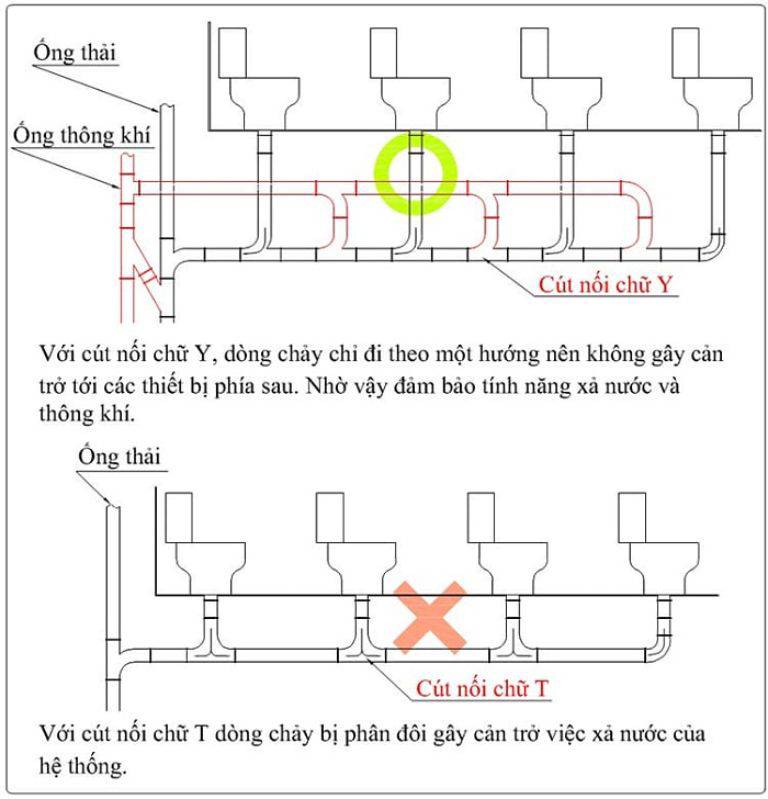 Ống thải

Ống thông khí

Cút nối chữ Y

Với cút nối chữ Y, dòng chảy chỉ đi theo một hướng nên không gây cản trở tới các thiết bị phía sau. Nhờ vậy đảm bảo tính năng xả nước và thông khí.

Ống thải

Cút nối chữ T

Với cút nối chữ T dòng chảy bị phân đôi gây cản trở việc xả nước của hệ thống.