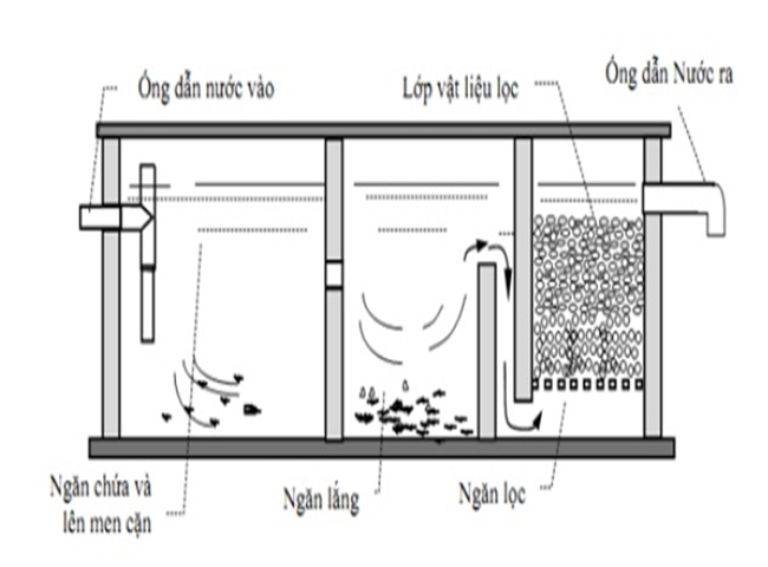 Ống dẫn nước vào

Lớp vật liệu lọc

Ống dẫn Nước ra

Ngăn chứa và lên men cặn

Ngăn lắng

Ngăn lọc