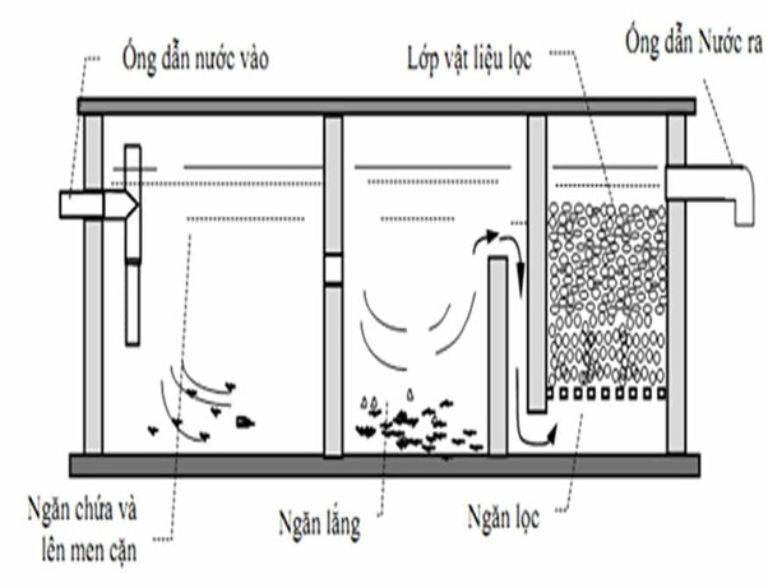 Ống dẫn nước vào

Lớp vật liệu lọc

Ống dẫn Nước ra

Ngăn chứa và lên men cặn

Ngăn lắng

Ngăn lọc